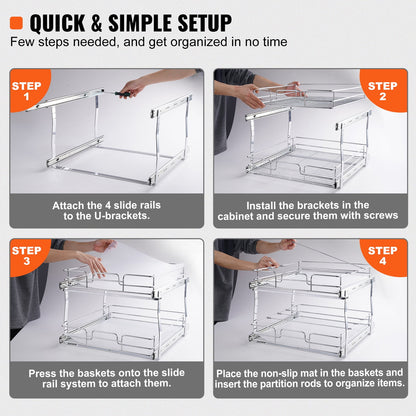 QUICK & SIMPLE SETUP

Few steps needed, and get organized in no time

STEP 1

Attach the 4 slide rails to the U-brackets.

STEP 2

Install the brackets in the cabinet and secure them with screws

STEP 3

Press the baskets onto the slide rail system to attach them.

STEP 4

Place the non-slip mat in the baskets and insert the partition rods to organize items.